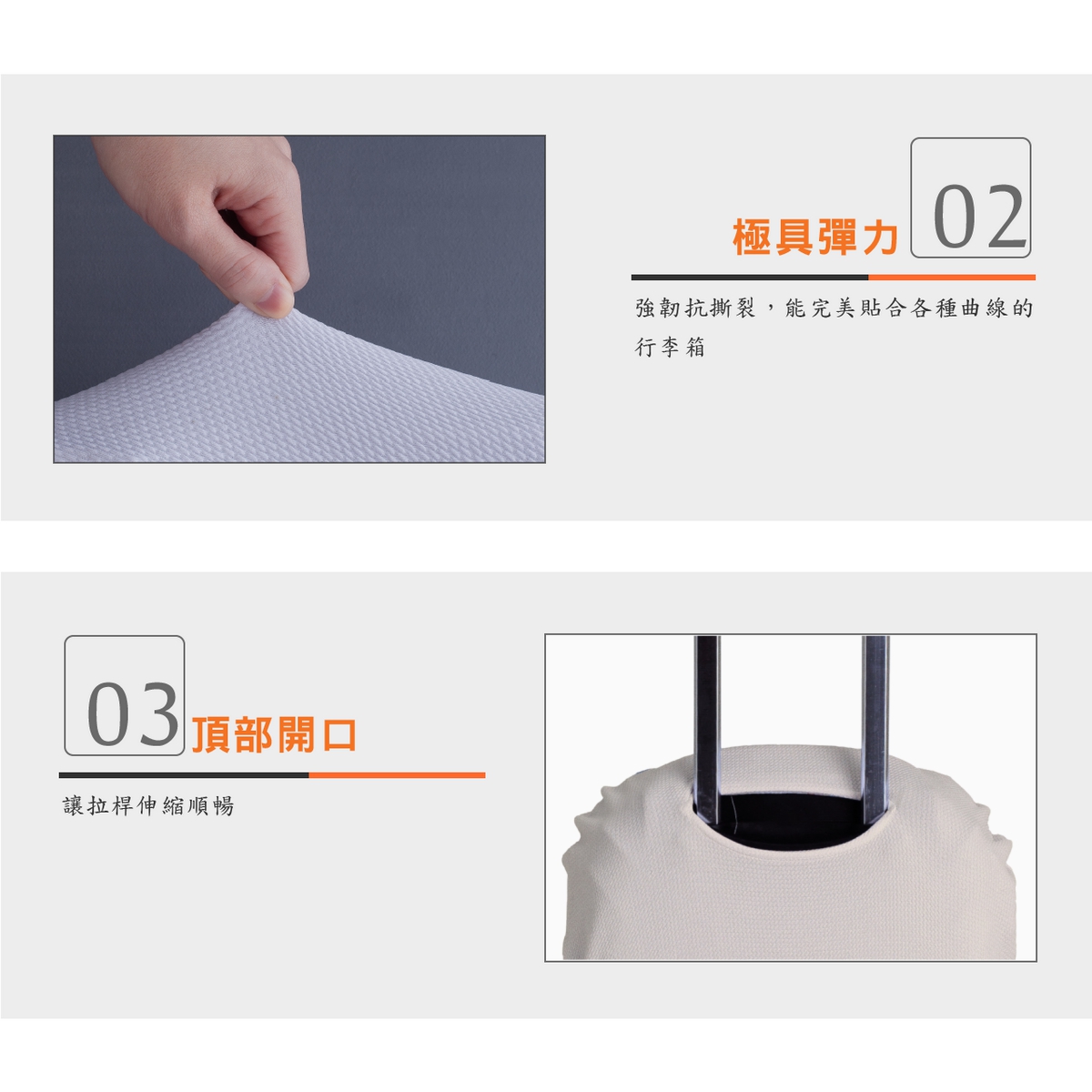 極具彈力 02

強韌抗撕裂，能完美貼合各種曲線的行李箱

03 頂部開口

讓拉桿伸縮順暢