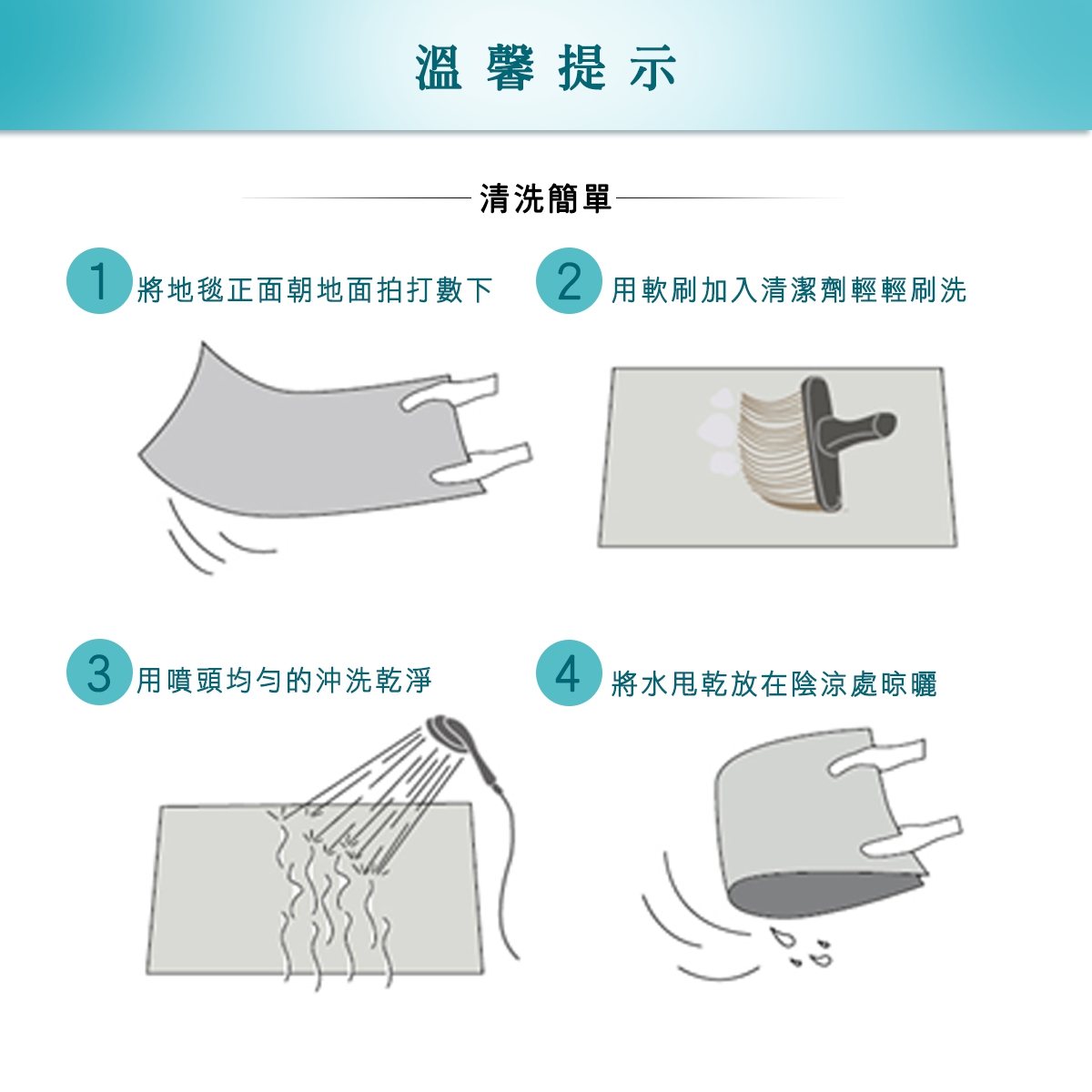 溫馨提示

清洗簡單

1 將地毯正面朝地面拍打數下

2 用軟刷加入清潔劑輕輕刷洗

3 用噴頭均勻的沖洗乾淨

4 將水甩乾放在陰涼處晾曬