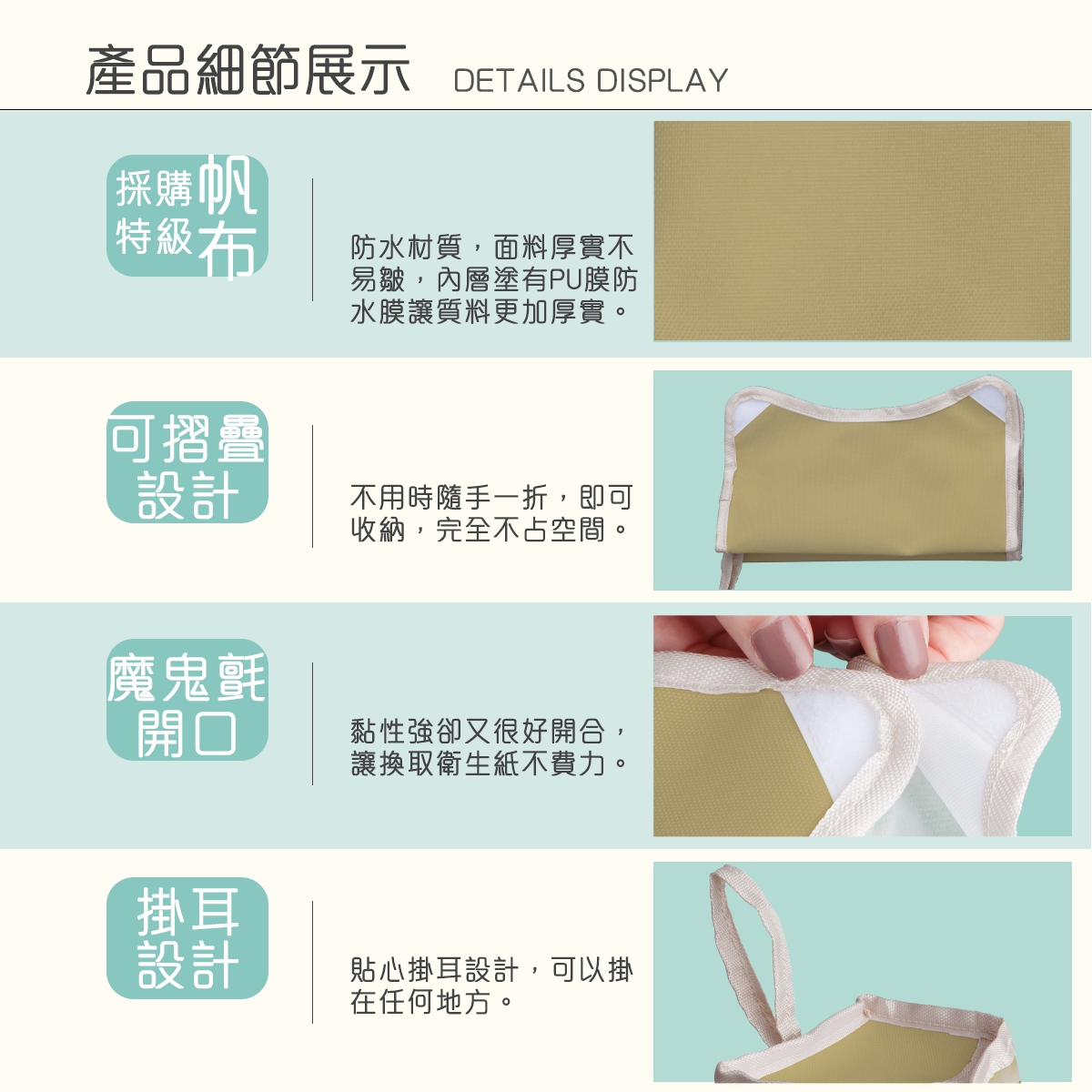 產品細節展示 DETAILS DISPLAY

採購特級帆布

防水材質，面料厚實不易皺，內層塗有PU膜防水膜讓質料更加厚實。

可摺疊設計

不用時隨手一折，即可收納，完全不占空間。

魔鬼氈開口

黏性強卻又很好開合，讓換取衛生紙不費力。

掛耳設計

貼心掛耳設計，可以掛在任何地方。