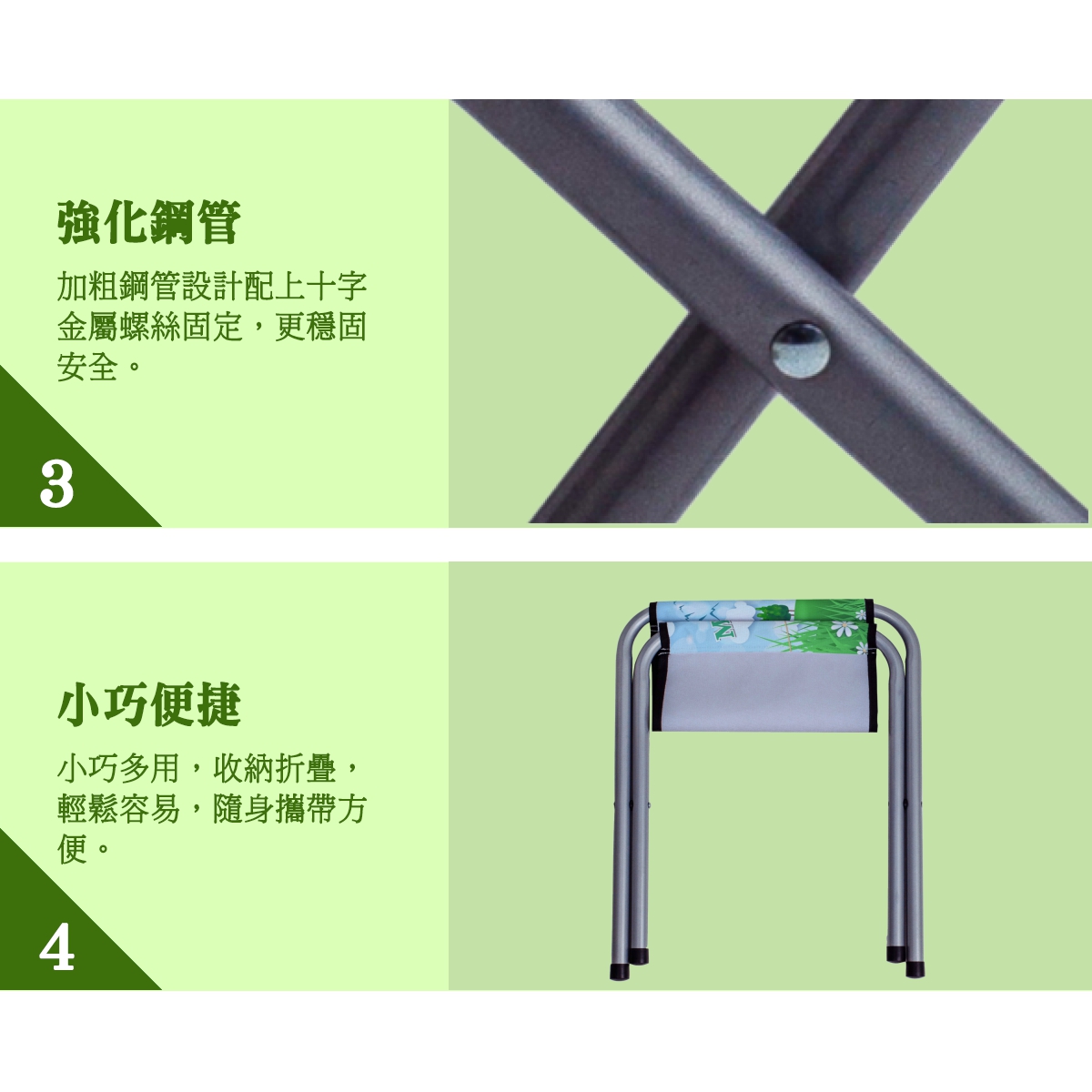 強化鋼管

加粗鋼管設計配上十字金屬螺絲固定，更穩固安全。

3

小巧便捷

小巧多用，收納折疊，輕鬆容易，隨身攜帶方便。

4