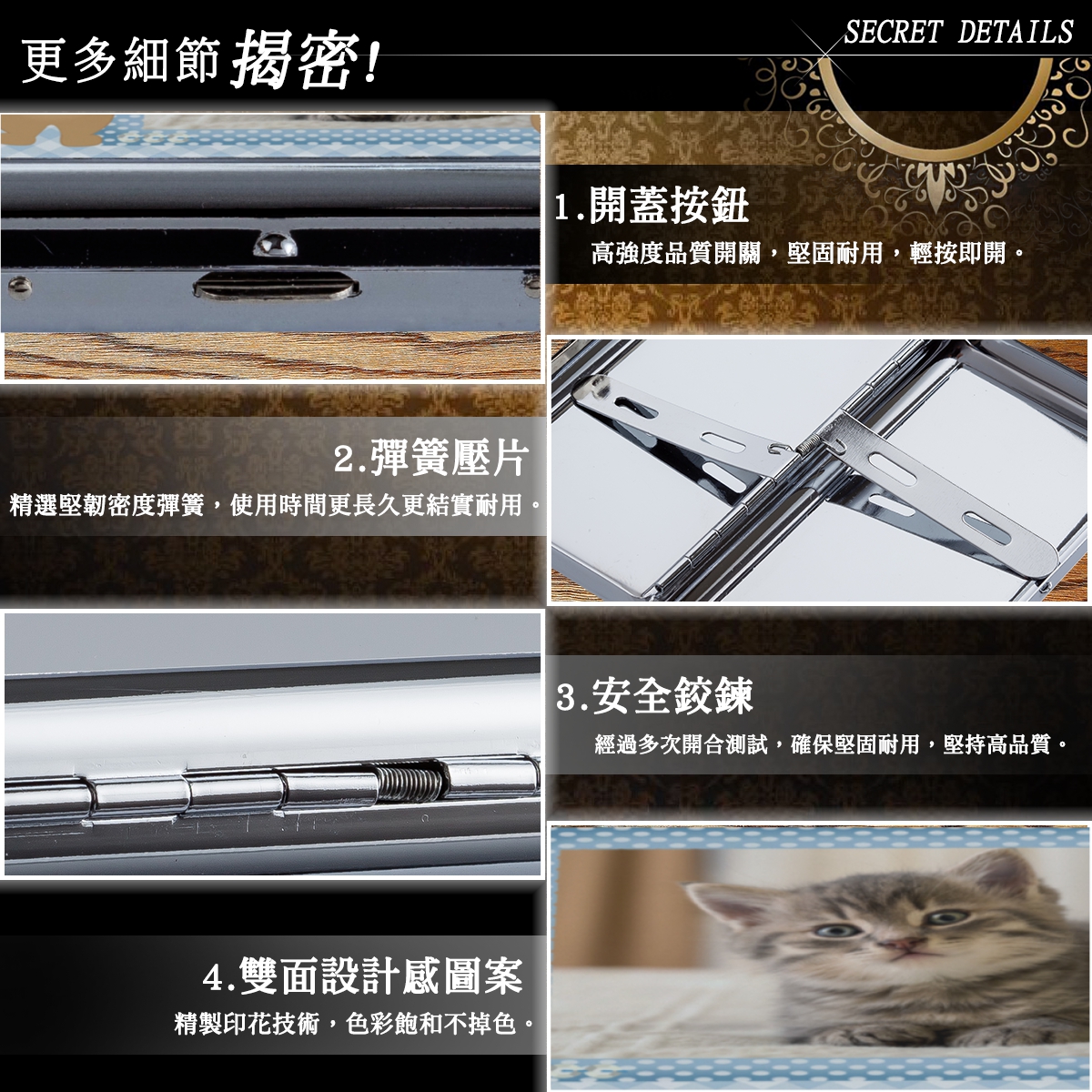 更多細節揭密!

SECRET DETAILS

1.開蓋按鈕
高強度品質開關，堅固耐用，輕按即開。

2.彈簧壓片
精選堅韌密度彈簧，使用時間更長久更結實耐用。

3.安全鉸鍊
經過多次開合測試，確保堅固耐用，堅持高品質。

4.雙面設計感圖案
精製印花技術，色彩飽和不掉色。