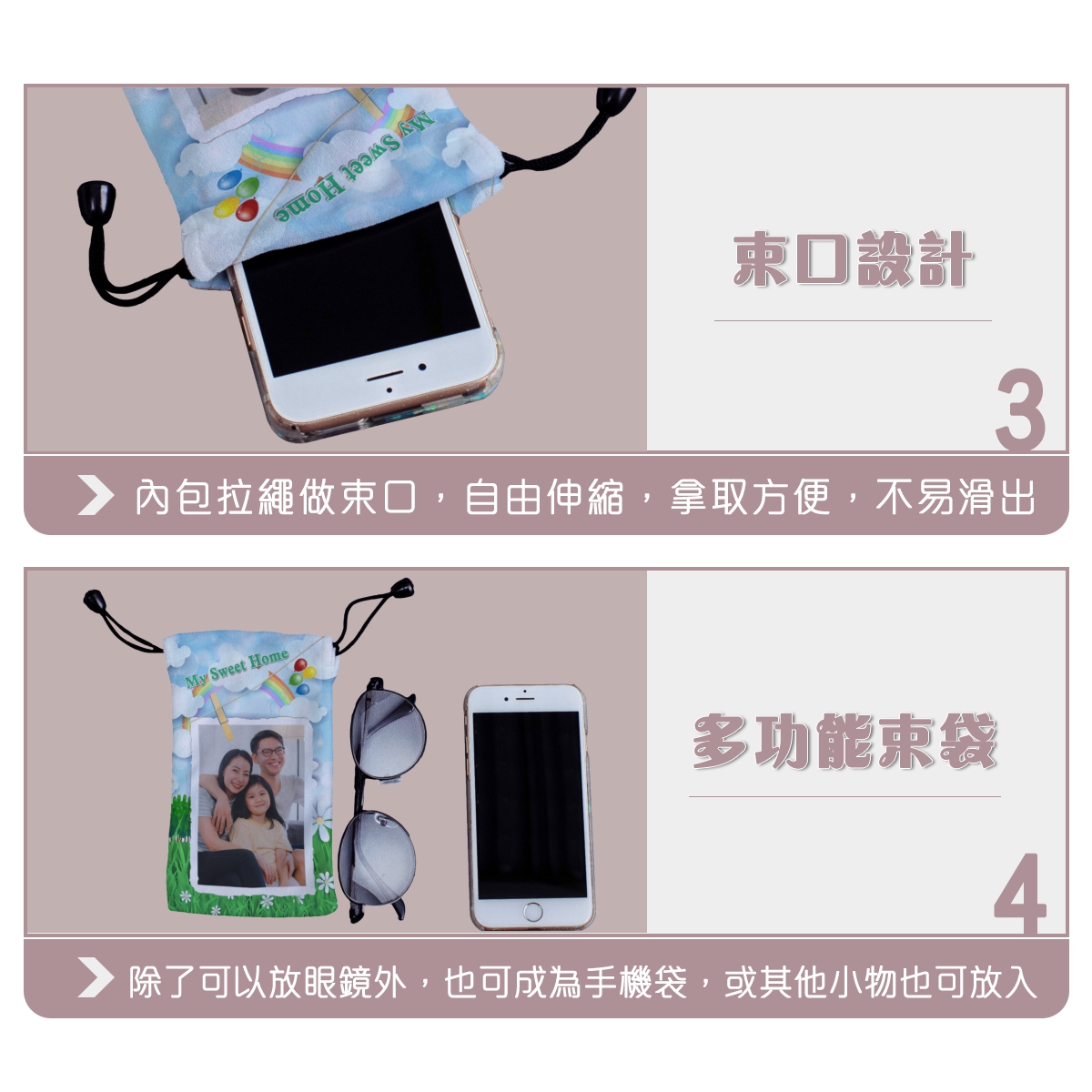 My Sweet Home

束口設計

3

內包拉繩做束口，自由伸縮，拿取方便，不易滑出

My Sweet Home

多功能束袋

4

除了可以放眼鏡外，也可成為手機袋，或其他小物也可放入